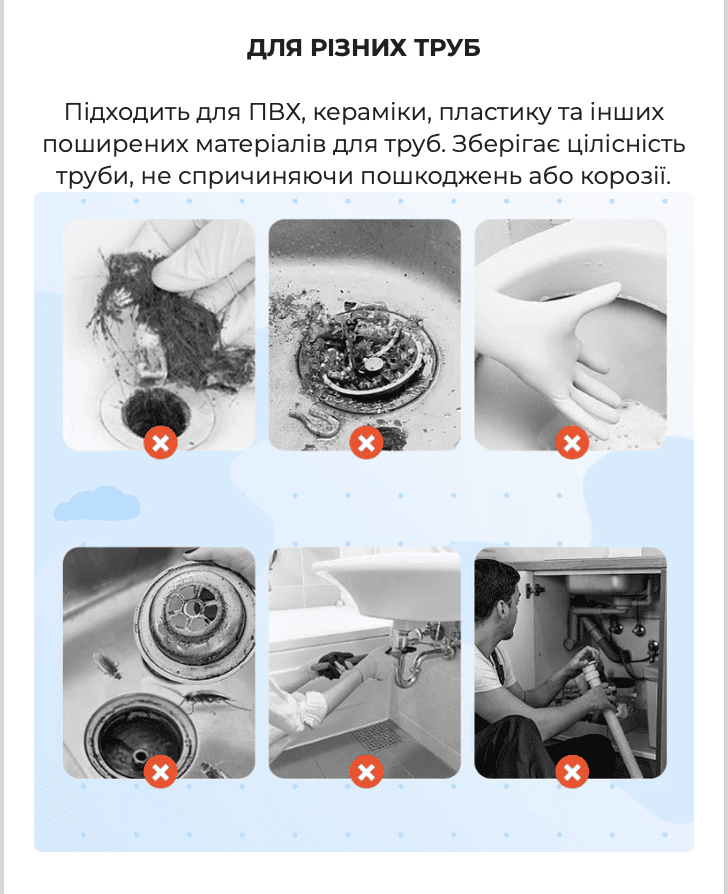 ДЛЯ РІЗНИХ ТРУБ

Підходить для ПВХ, кераміки, пластику та інших поширених матеріалів для труб. Зберігає цілісність труби, не спричиняючи пошкоджень або корозії.